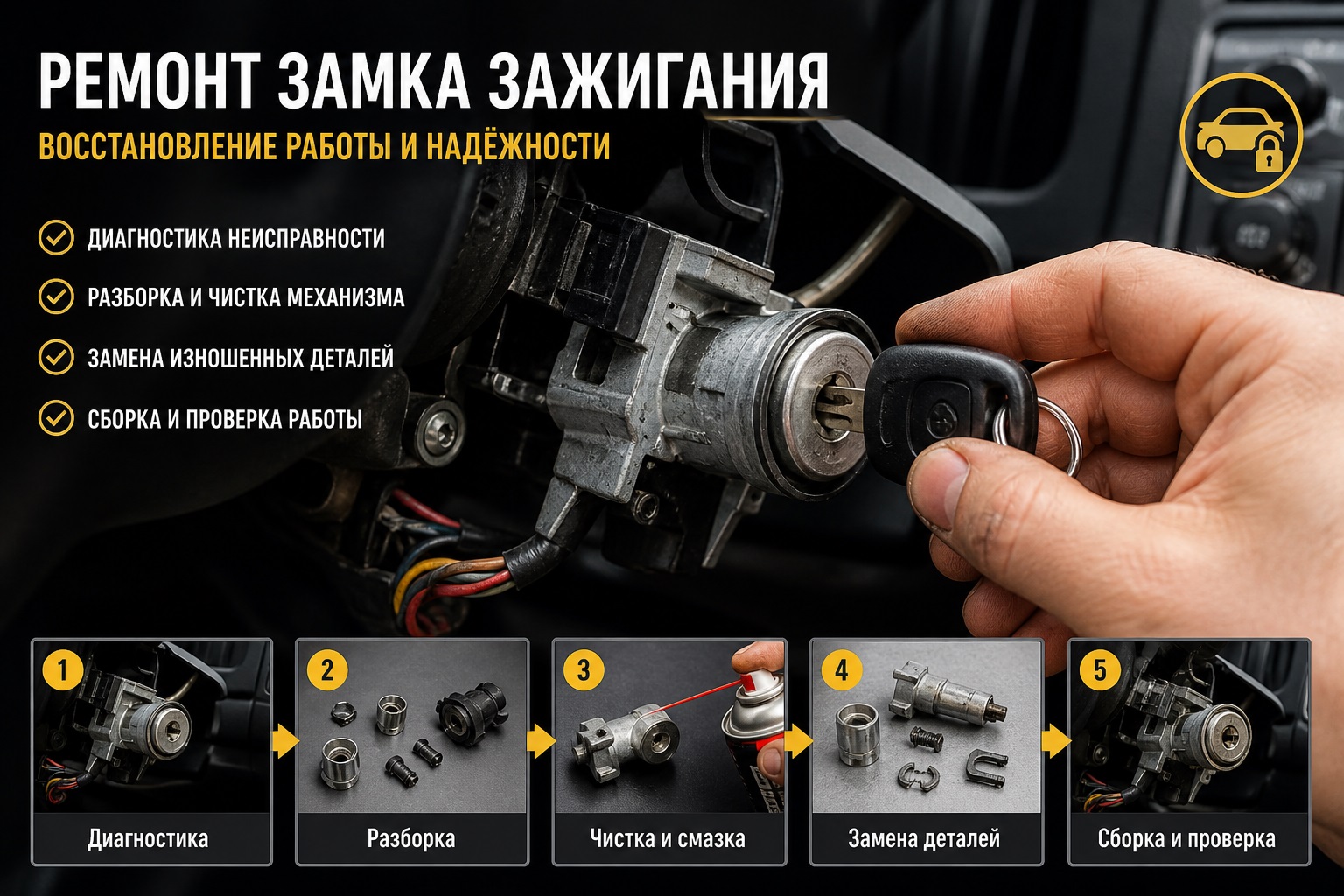 РЕМОНТ ЗАМКА ЗАЖИГАНИЯ
ВОССТАНОВЛЕНИЕ РАБОТЫ И НАДЁЖНОСТИ

ДИАГНОСТИКА НЕИСПРАВНОСТИ
РАЗБОРКА И ЧИСТКА МЕХАНИЗМА
ЗАМЕНА ИЗНОШЕННЫХ ДЕТАЛЕЙ
СБОРКА И ПРОВЕРКА РАБОТЫ

1 Диагностика
2 Разборка
3 Чистка и смазка
4 Замена деталей
5 Сборка и проверка