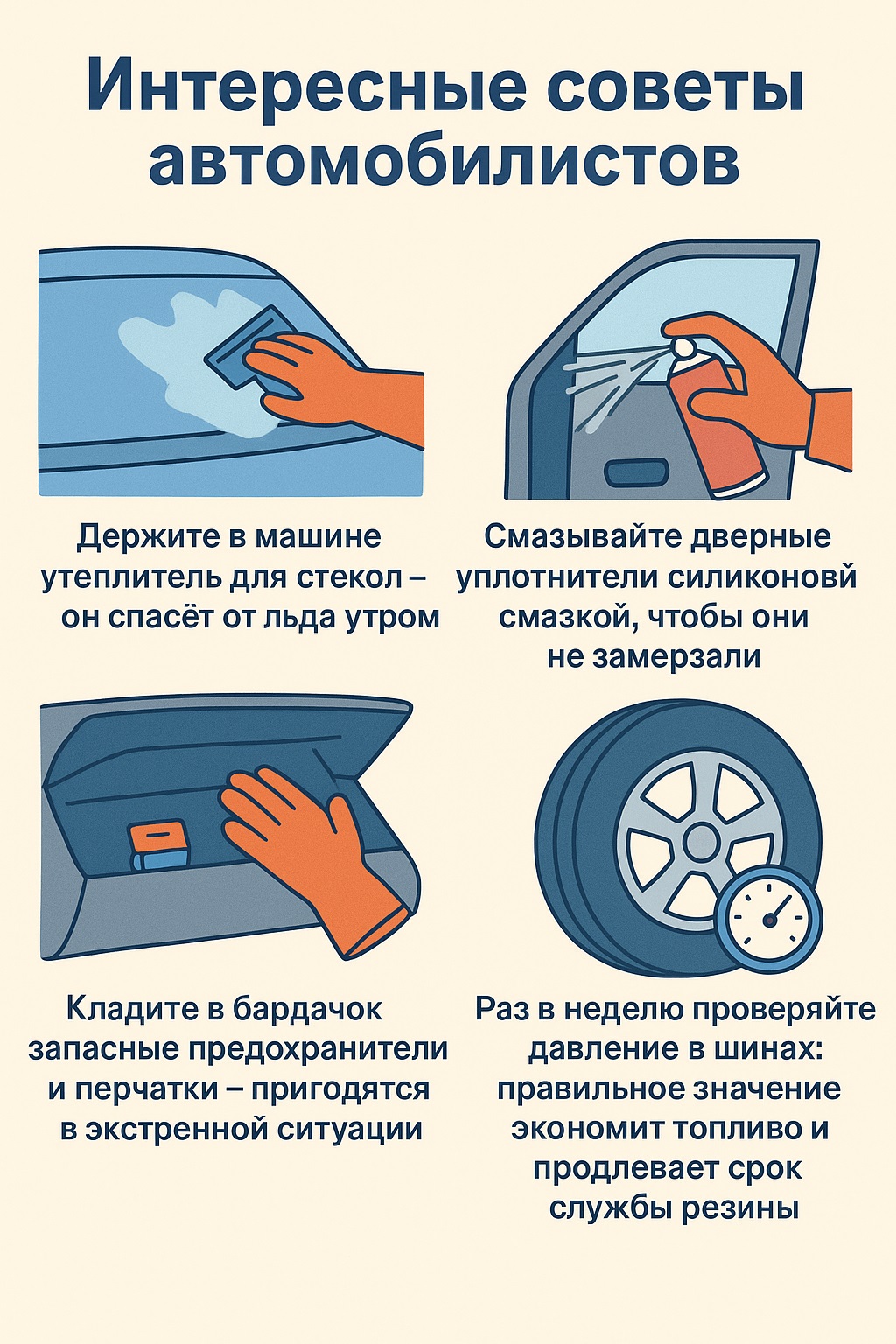 Интересные советы автомобилистов

Держите в машине утеплитель для стекол – он спасёт от льда утром

Смазывайте дверные уплотнители силиконовй смазкой, чтобы они не замерзали

Кладите в бардачок запасные предохранители и перчатки – пригодятся в экстренной ситуации

Раз в неделю проверяйте давление в шинах: правильное значение экономит топливо и продлевает срок службы резины